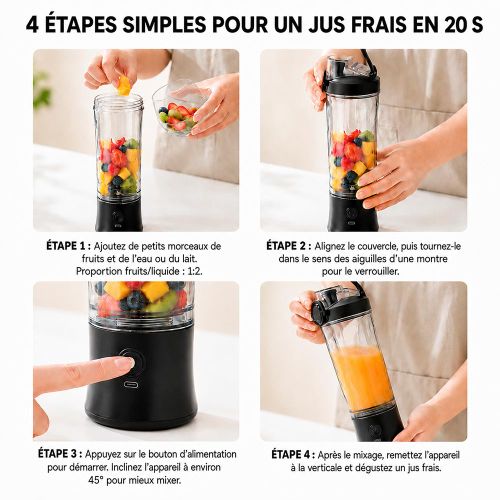 4 ÉTAPES SIMPLES POUR UN JUS FRAIS EN 20 S

ÉTAPE 1 : Ajoutez de petits morceaux de fruits et de l'eau ou du lait. Proportion fruits/liquide : 1:2.

ÉTAPE 2 : Alignez le couvercle, puis tournez-le dans le sens des aiguilles d'une montre pour le verrouiller.

ÉTAPE 3 : Appuyez sur le bouton d'alimentation pour démarrer. Inclinez l'appareil à environ 45° pour mieux mixer.

ÉTAPE 4 : Après le mixage, remettez l'appareil à la verticale et dégustez un jus frais.